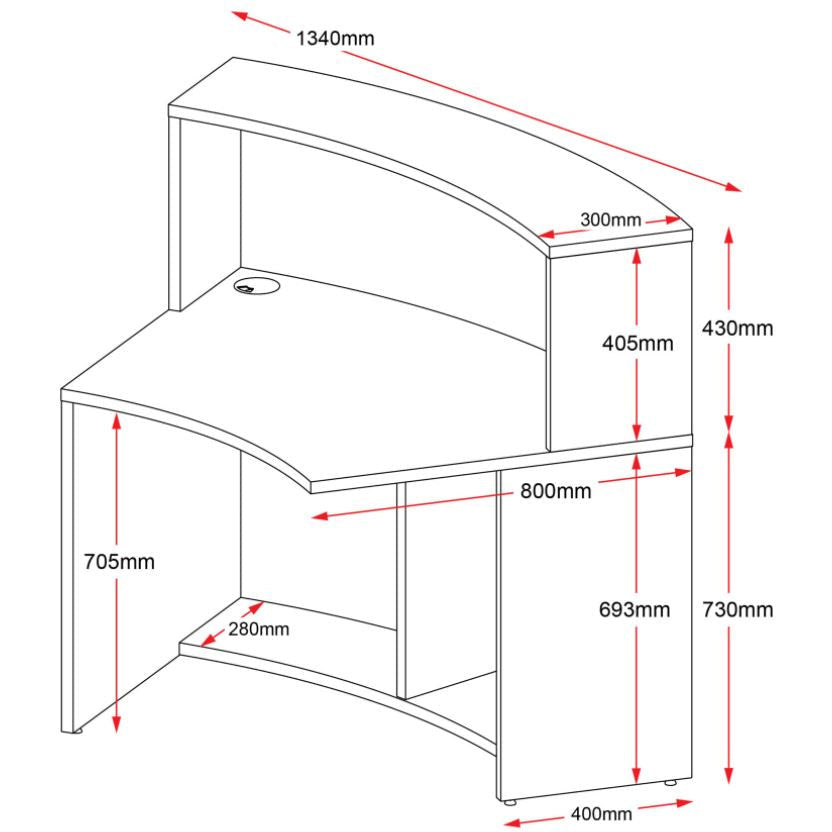 1340mm

300mm

405mm

430mm

800mm

705mm

280mm

693mm

730mm

400mm